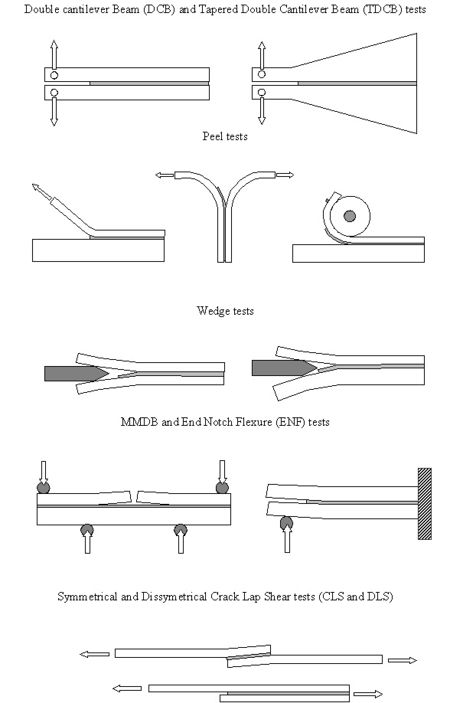 Double cantilever Beam (DCB) and Tapered Double Cantilever Beam (TDCB) tests

Peel tests

Wedge tests

MMDB and End Notch Flexure (ENF) tests

Symmetrical and Dissymetrical Crack Lap Shear tests (CLS and DLS)